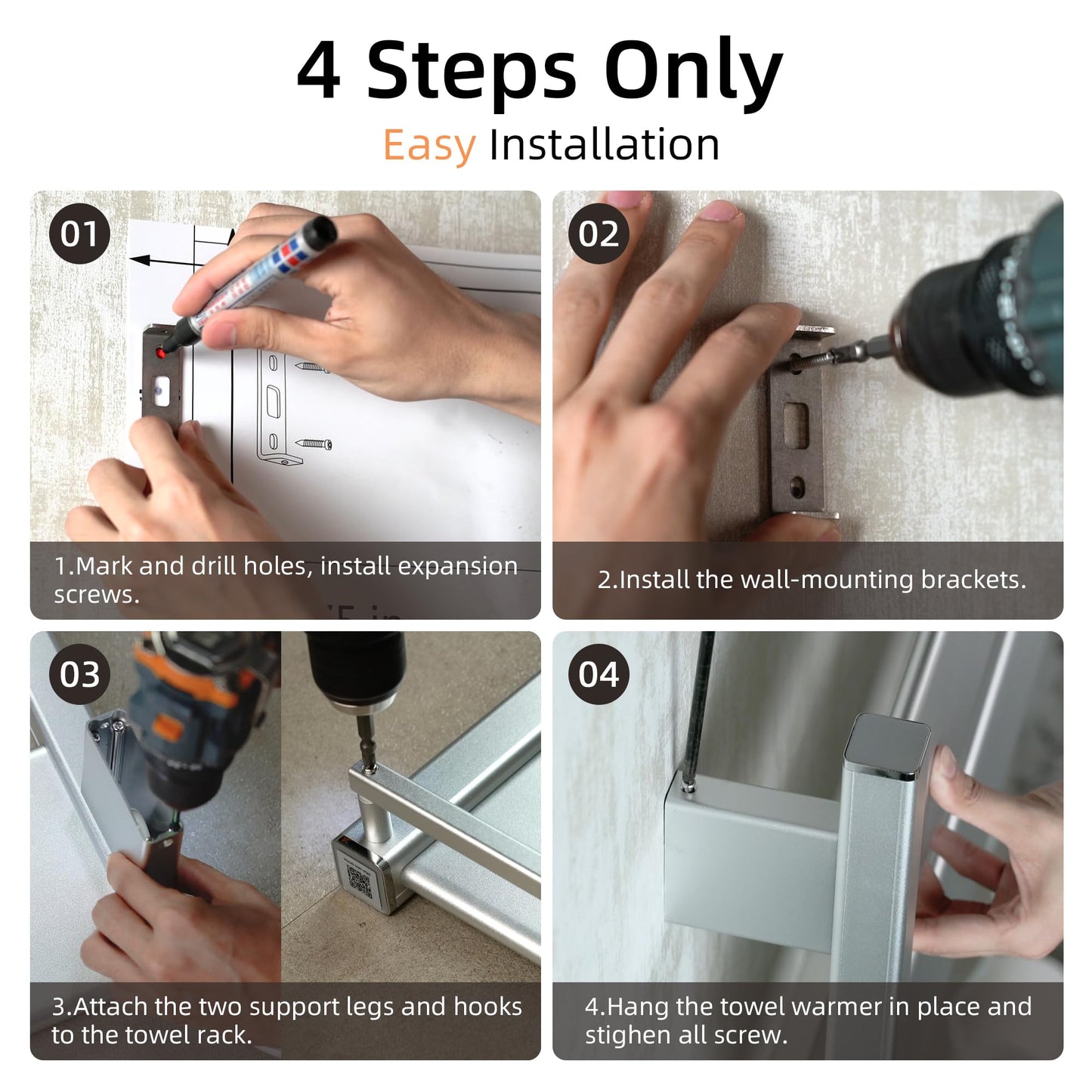 4 Steps Only

Easy Installation

01

1.Mark and drill holes, install expansion screws.

02

2.Install the wall-mounting brackets.

03

3.Attach the two support legs and hooks to the towel rack.

04

4.Hang the towel warmer in place and stighen all screw.