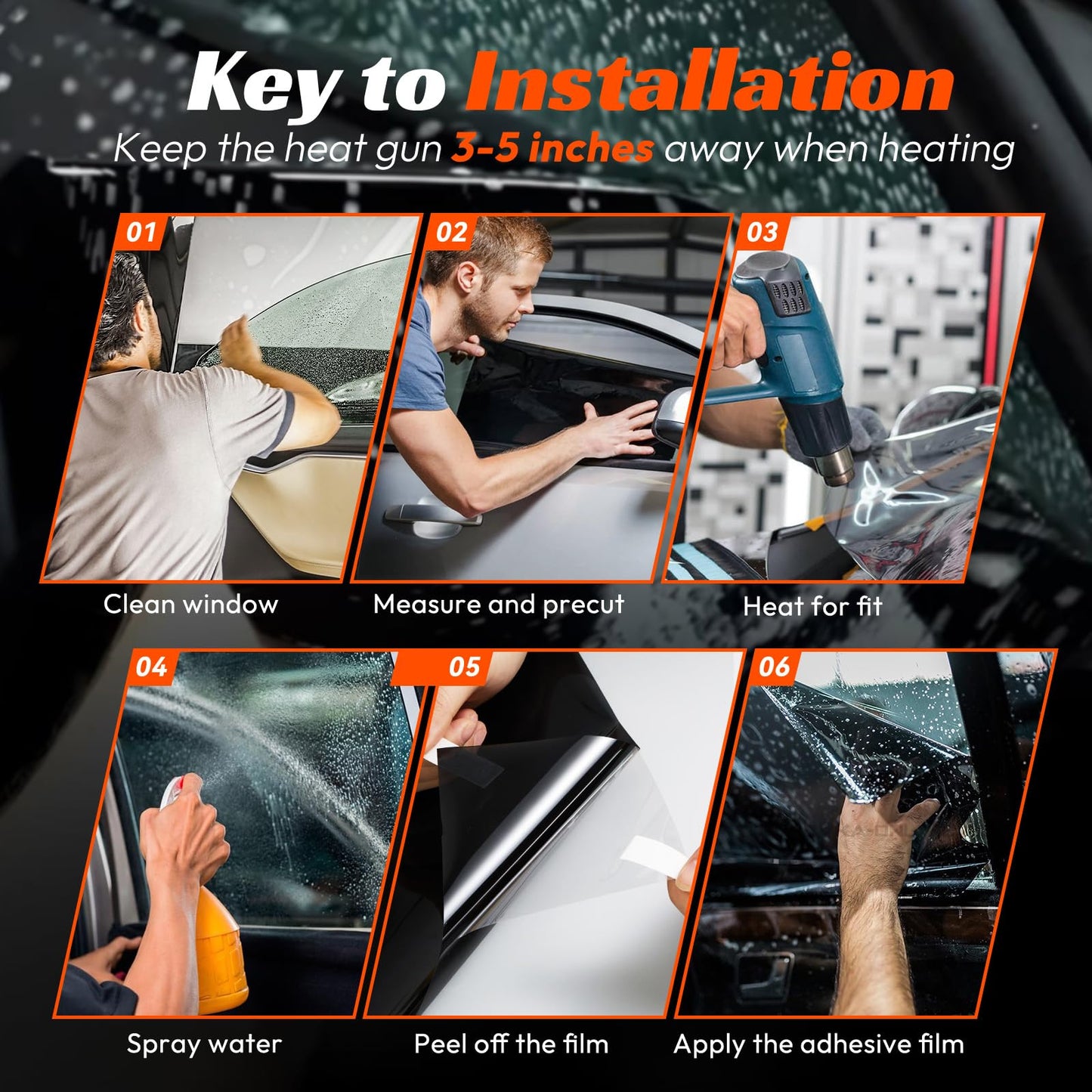 Key to Installation

Keep the heat gun 3-5 inches away when heating

01

Clean window

02

Measure and precut

03

Heat for fit

04

Spray water

05

Peel off the film

06

Apply the adhesive film