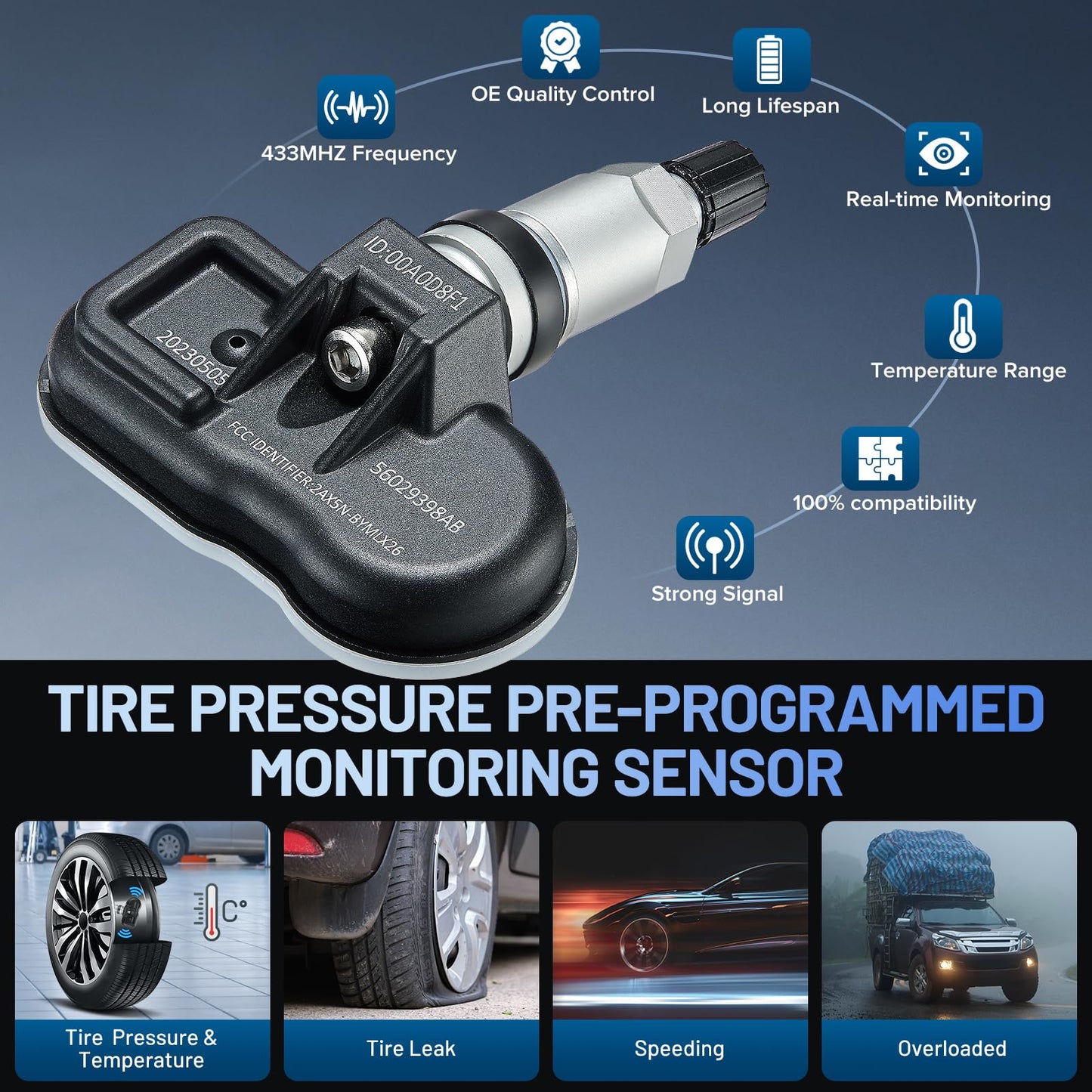 433MHZ Frequency

OE Quality Control

Long Lifespan

Real-time Monitoring

Temperature Range

100% compatibility

Strong Signal

ID:00A0D8F1

20230505

FCC IDENTIFIER:2AX5N-BYMLX26

56029398AB

TIRE PRESSURE PRE-PROGRAMMED MONITORING SENSOR

C°

Tire Pressure & Temperature

Tire Leak

Speeding

Overloaded