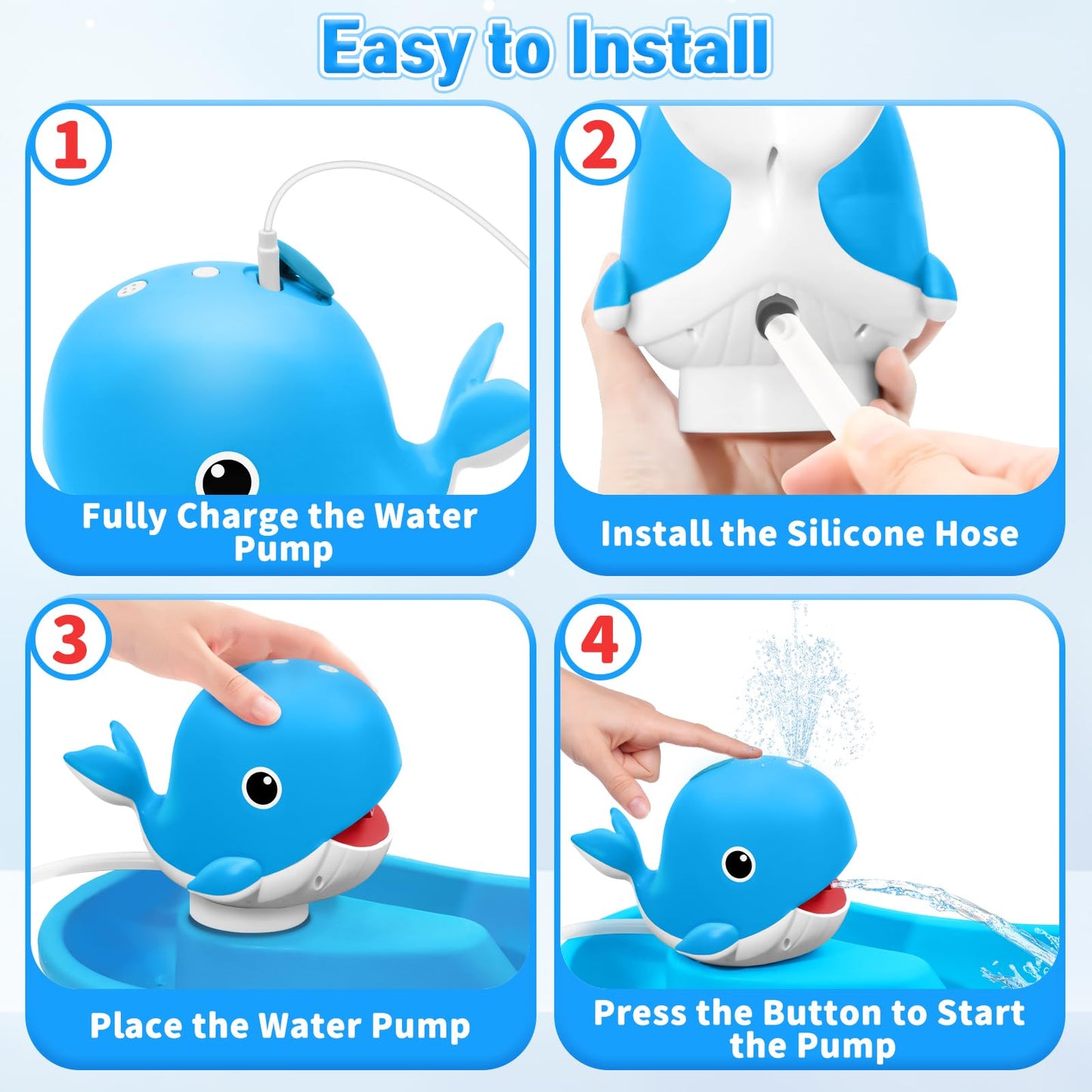 Easy to Install

1
Fully Charge the Water Pump

2
Install the Silicone Hose

3
Place the Water Pump

4
Press the Button to Start the Pump