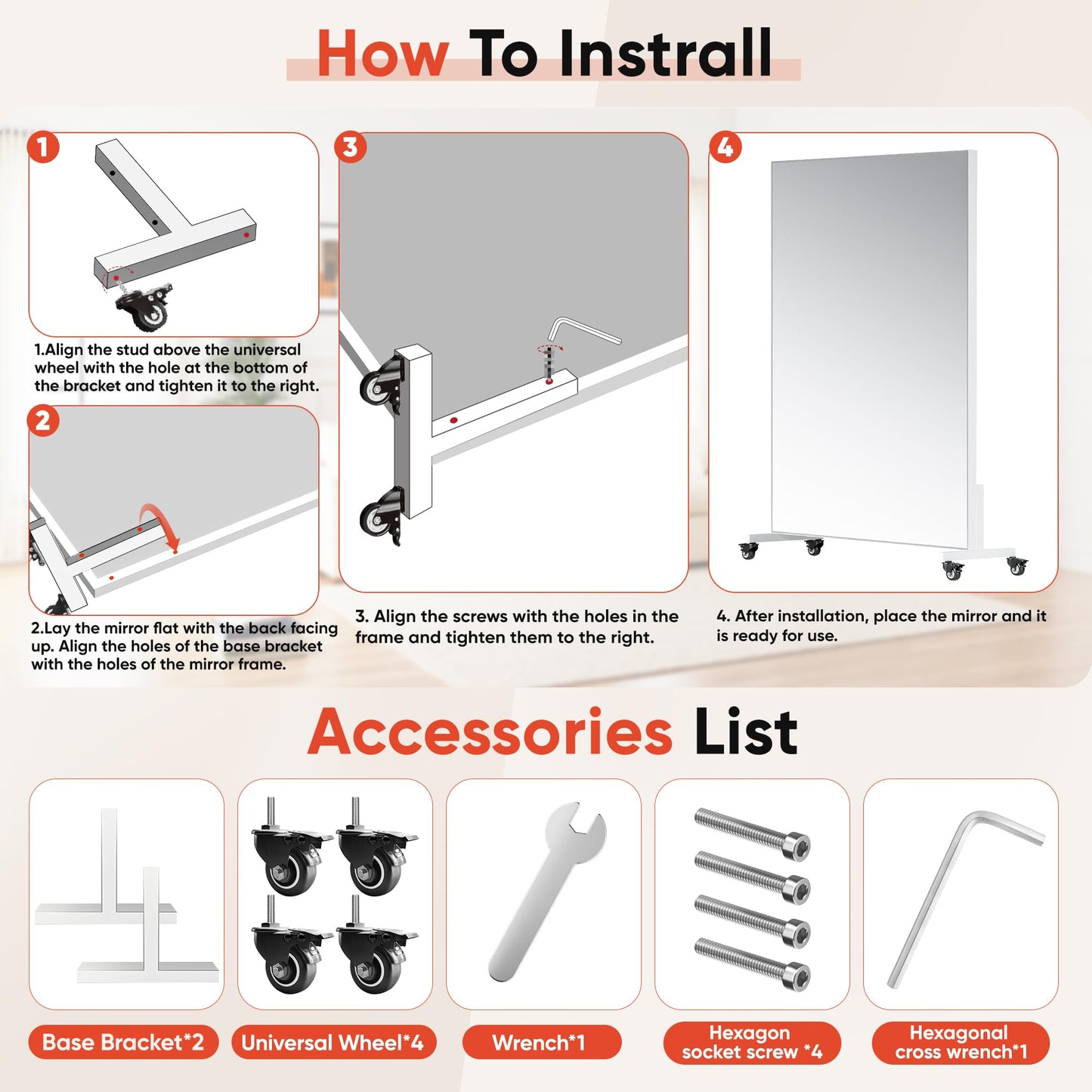 How To Instrall

1

1.Align the stud above the universal wheel with the hole at the bottom of the bracket and tighten it to the right.

2

2.Lay the mirror flat with the back facing up. Align the holes of the base bracket with the holes of the mirror frame.

3

3. Align the screws with the holes in the frame and tighten them to the right.

4

4. After installation, place the mirror and it is ready for use.

Accessories List

Base Bracket*2

Universal Wheel*4

Wrench*1

Hexagon socket screw *4

Hexagonal cross wrench*1