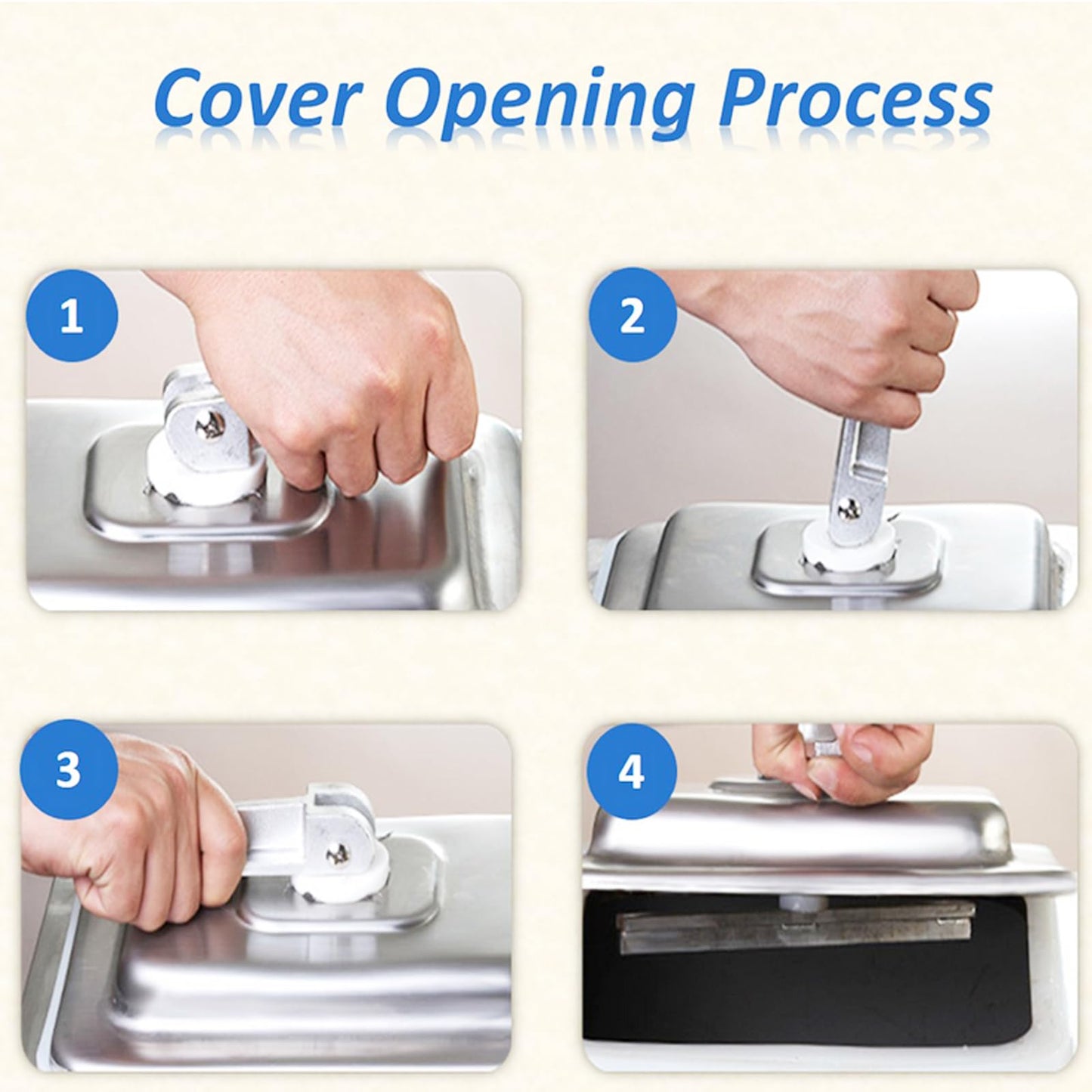 Cover Opening Process

1

2

3

4