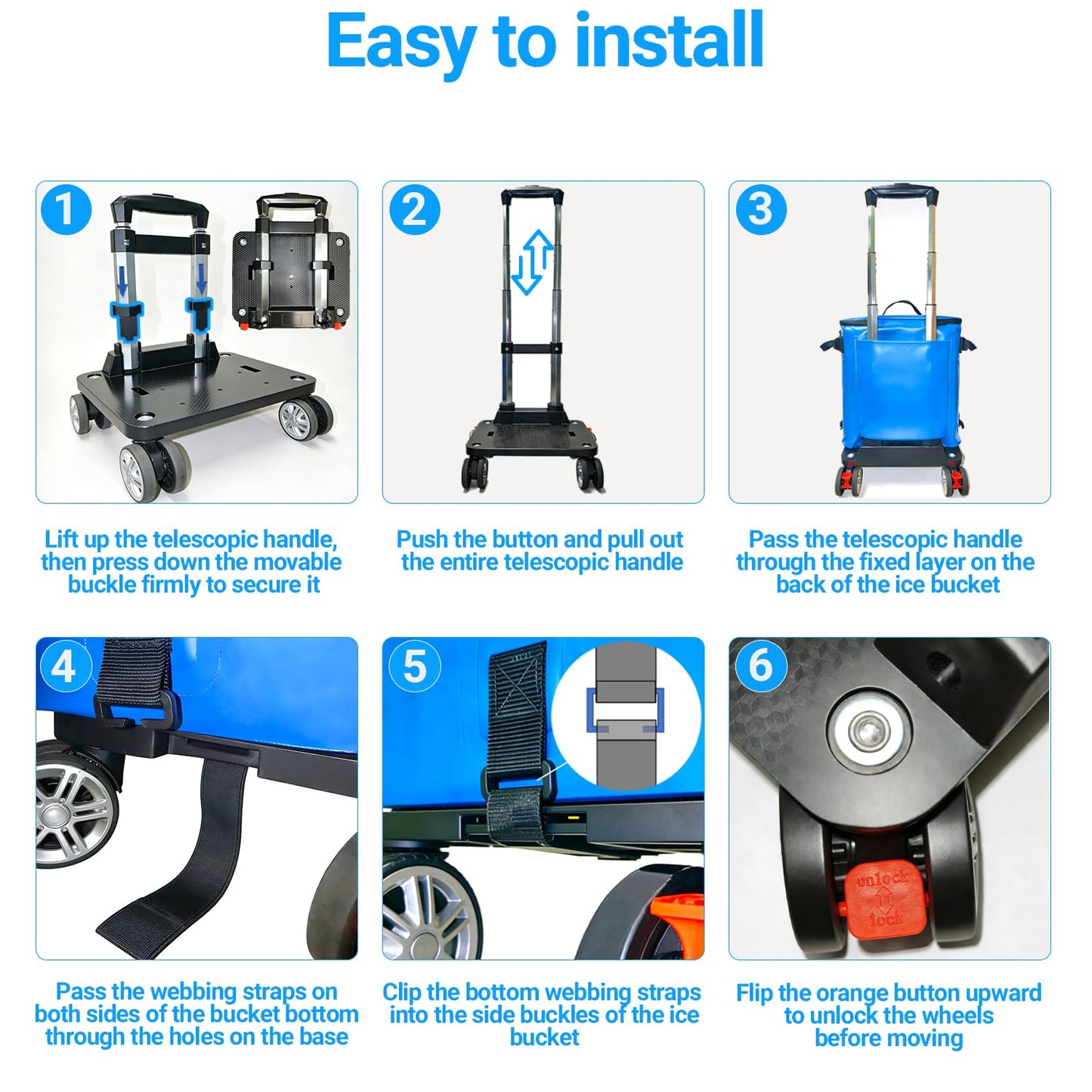 Easy to install

1

Lift up the telescopic handle, then press down the movable buckle firmly to secure it

2

Push the button and pull out the entire telescopic handle

3

Pass the telescopic handle through the fixed layer on the back of the ice bucket

4

Pass the webbing straps on both sides of the bucket bottom through the holes on the base

5

Clip the bottom webbing straps into the side buckles of the ice bucket

6

unlock
lock

Flip the orange button upward to unlock the wheels before moving