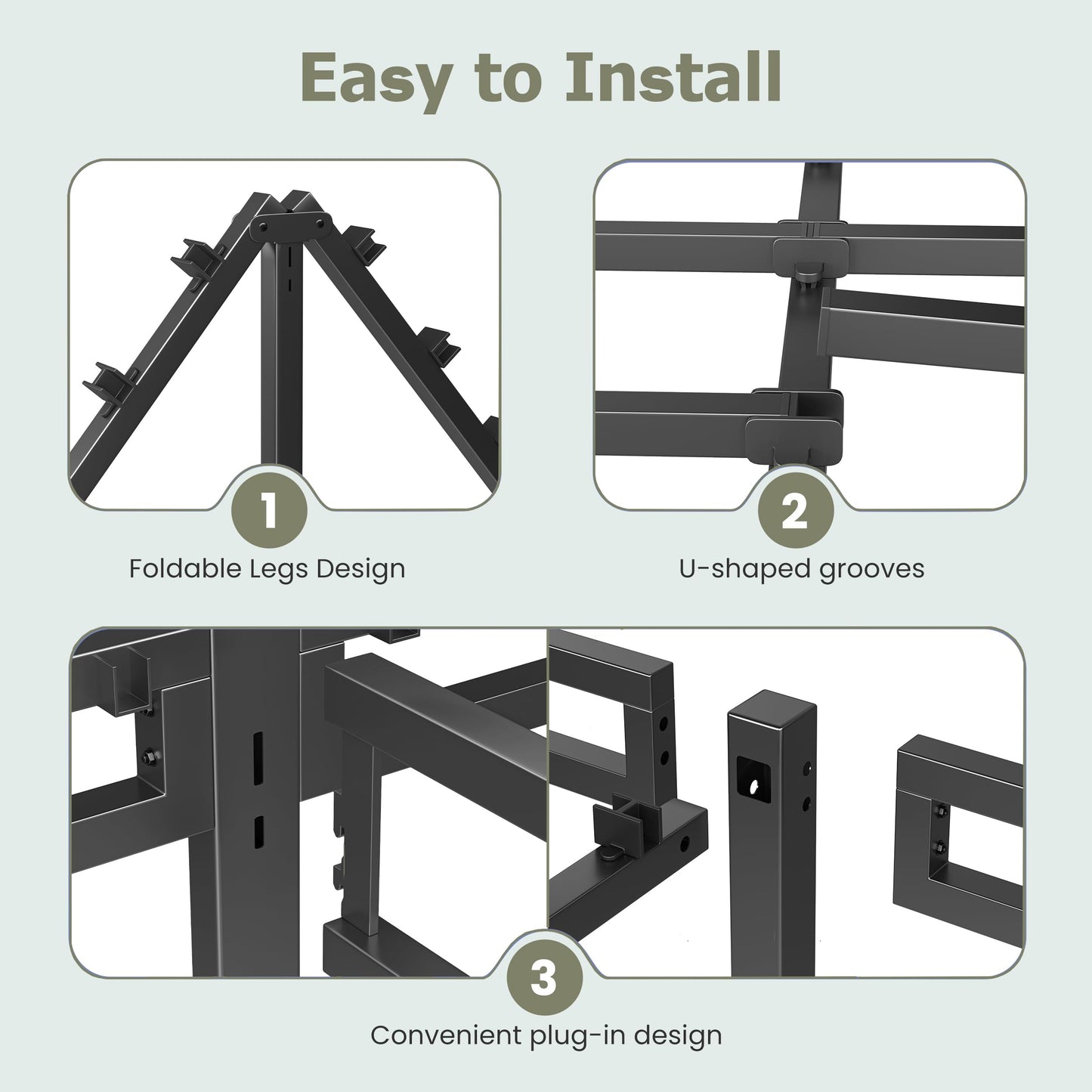 Easy to Install

1
Foldable Legs Design

2
U-shaped grooves

3
Convenient plug-in design