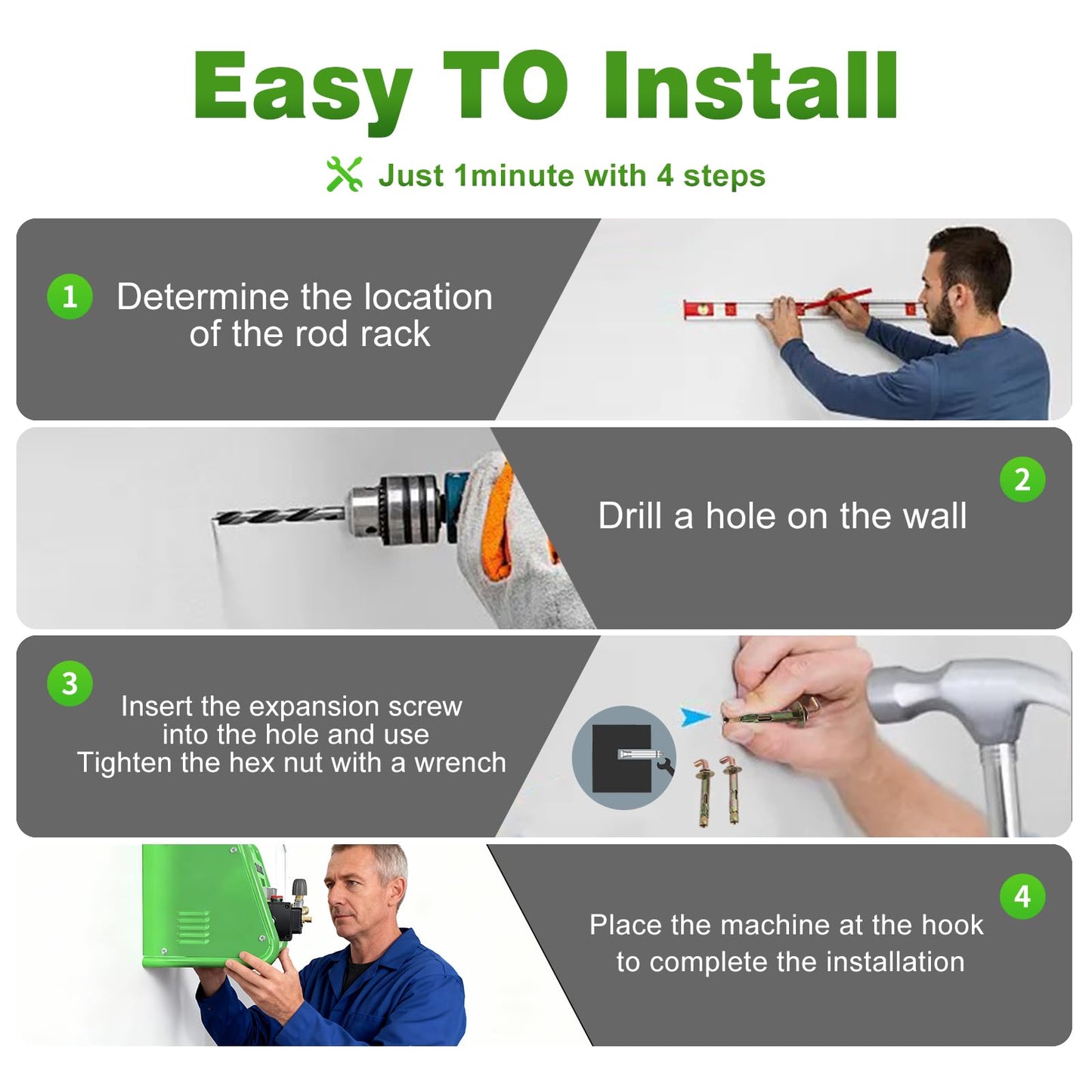 Easy TO Install

Just 1minute with 4 steps

1 Determine the location of the rod rack

2 Drill a hole on the wall

3 Insert the expansion screw into the hole and use Tighten the hex nut with a wrench

4 Place the machine at the hook to complete the installation