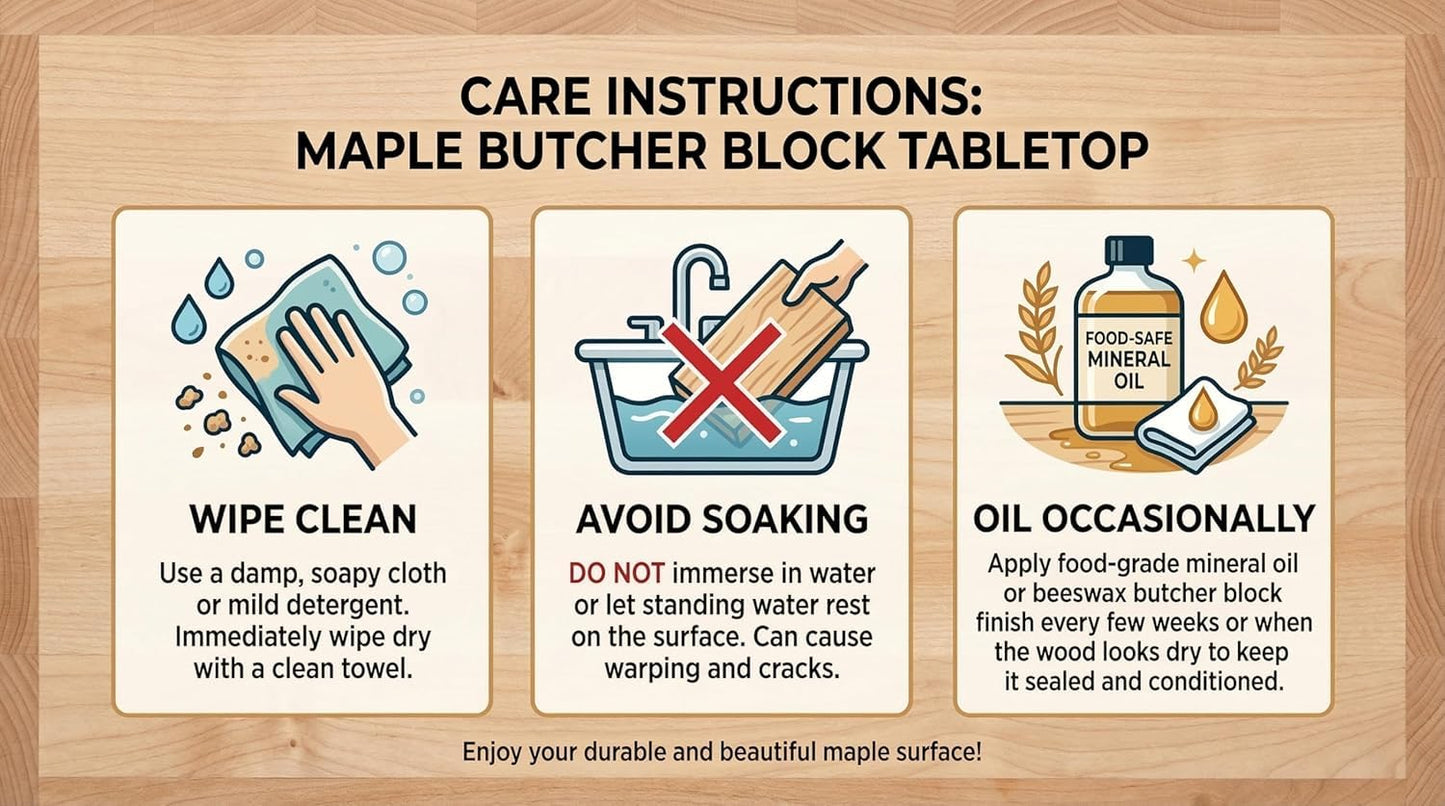 CARE INSTRUCTIONS:
MAPLE BUTCHER BLOCK TABLETOP

WIPE CLEAN

Use a damp, soapy cloth or mild detergent. Immediately wipe dry with a clean towel.

AVOID SOAKING

DO NOT immerse in water or let standing water rest on the surface. Can cause warping and cracks.

FOOD-SAFE MINERAL OIL

OIL OCCASIONALLY

Apply food-grade mineral oil or beeswax butcher block finish every few weeks or when the wood looks dry to keep it sealed and conditioned.

Enjoy your durable and beautiful maple surface!